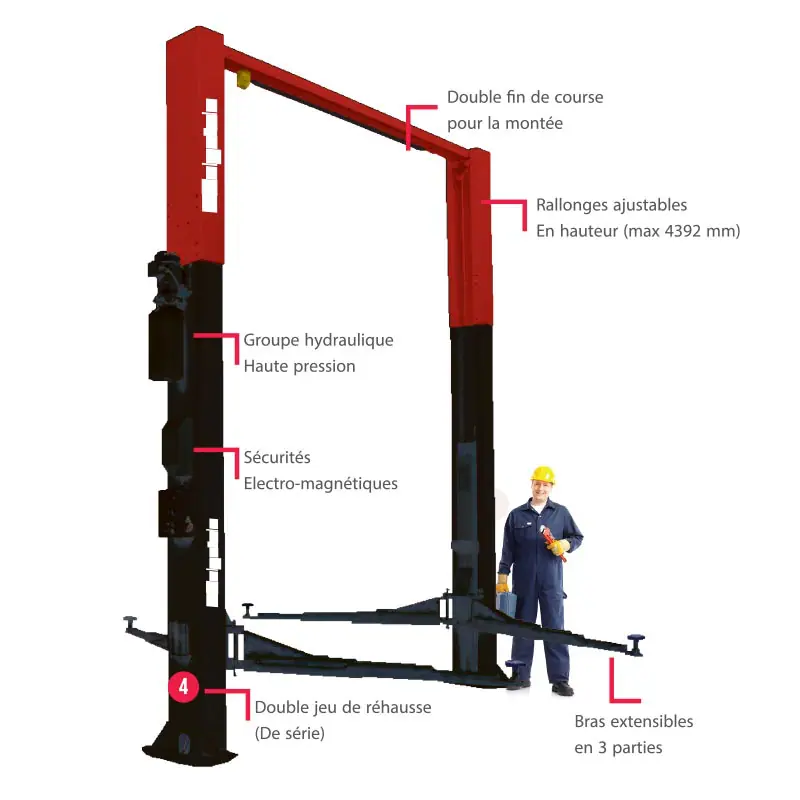 Double fin de course
pour la montée

Rallonges ajustables
En hauteur (max 4392 mm)

Groupe hydraulique
Haute pression

Sécurités
Electro-magnétiques

4

Double jeu de réhausse
(De série)

Bras extensibles
en 3 parties