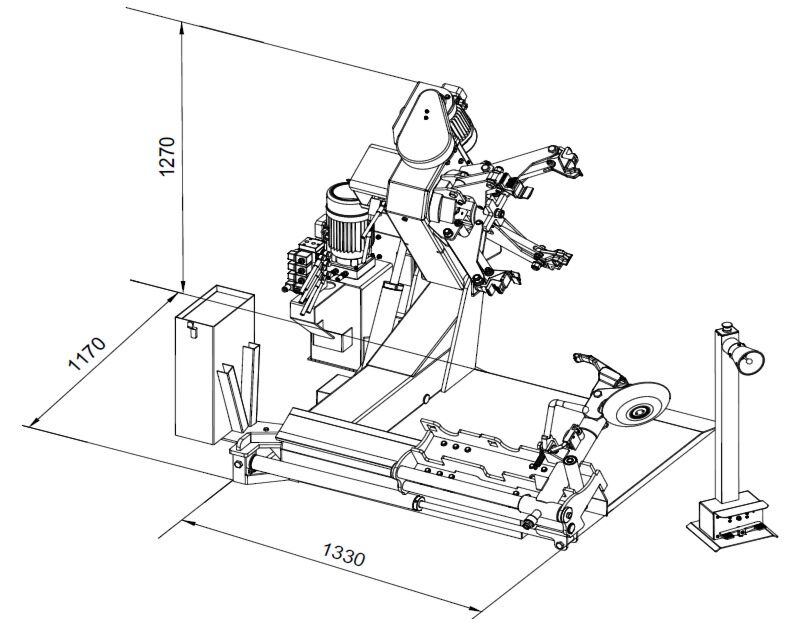 1270

1170

1330